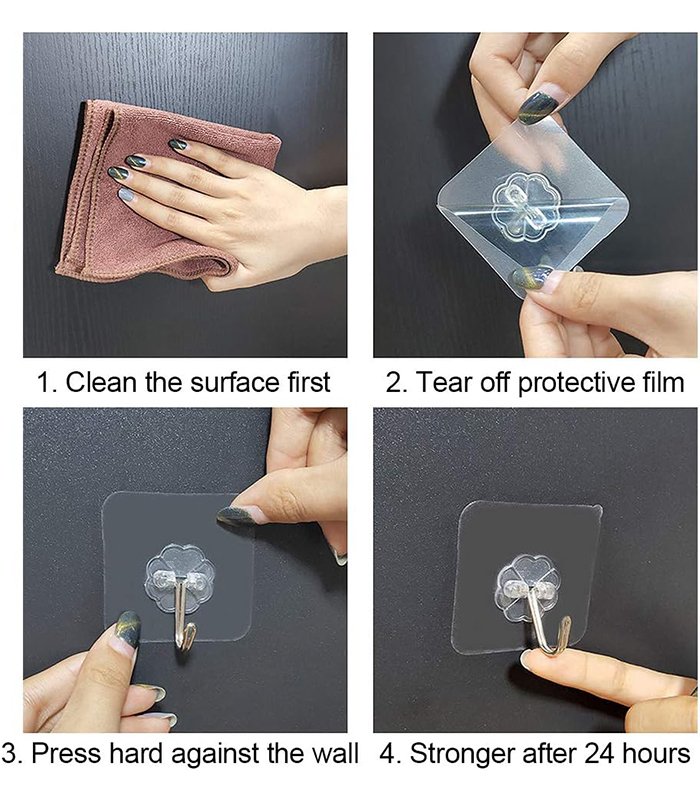 1. Clean the surface first

2. Tear off protective film

3. Press hard against the wall

4. Stronger after 24 hours