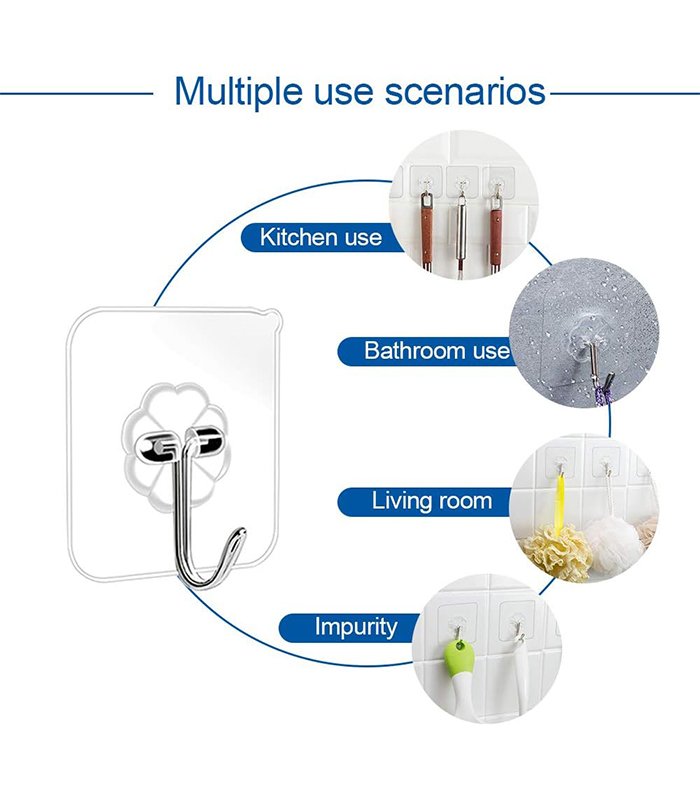 Multiple use scenarios

Kitchen use

Bathroom use

Living room

Impurity