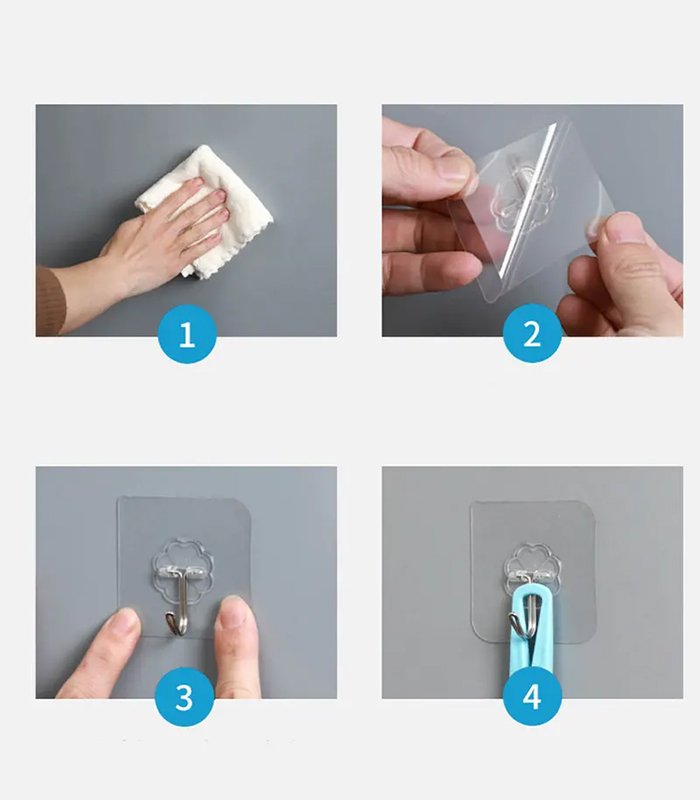 1

2

3

4