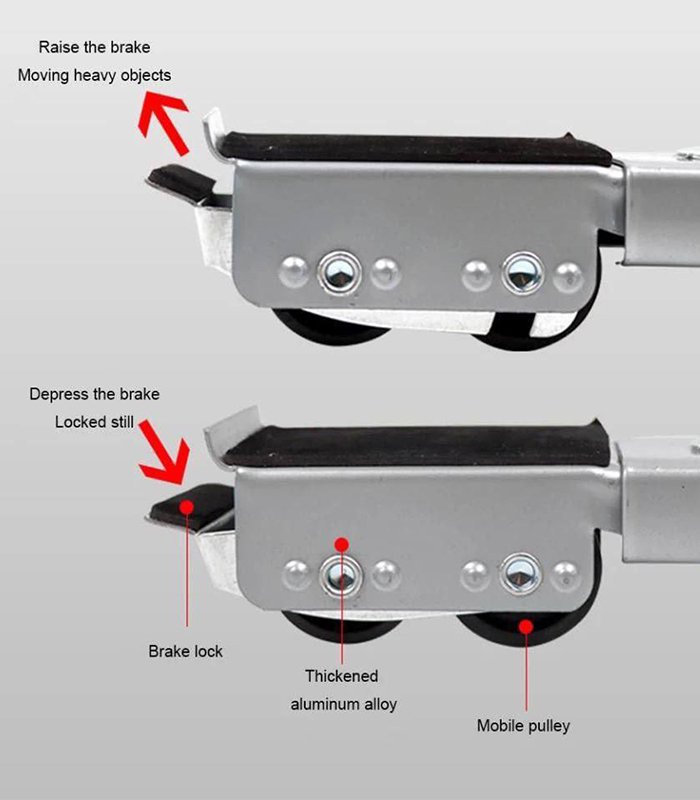 Raise the brake
Moving heavy objects

Depress the brake
Locked still

Brake lock

Thickened
aluminum alloy

Mobile pulley