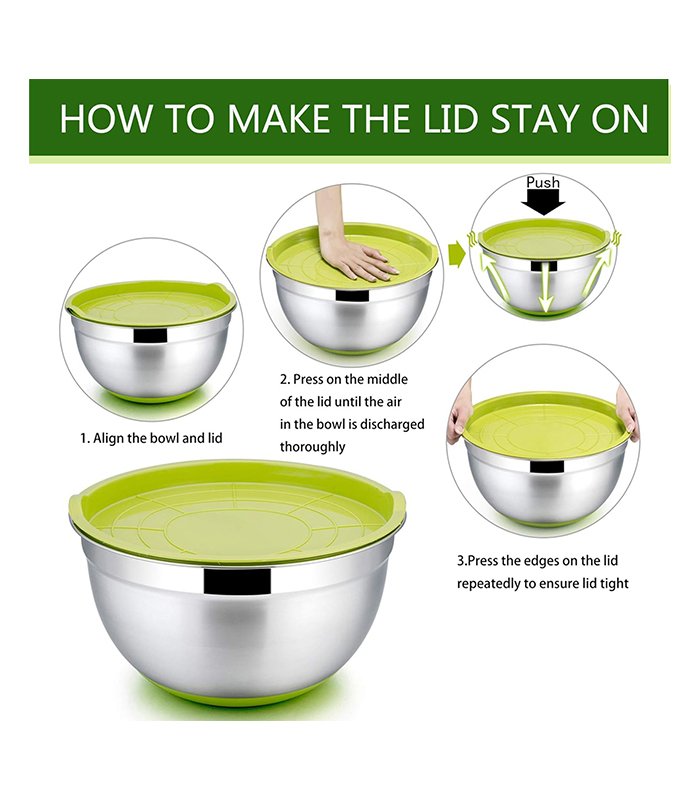 HOW TO MAKE THE LID STAY ON

Push

1. Align the bowl and lid

2. Press on the middle of the lid until the air in the bowl is discharged thoroughly

3.Press the edges on the lid repeatedly to ensure lid tight