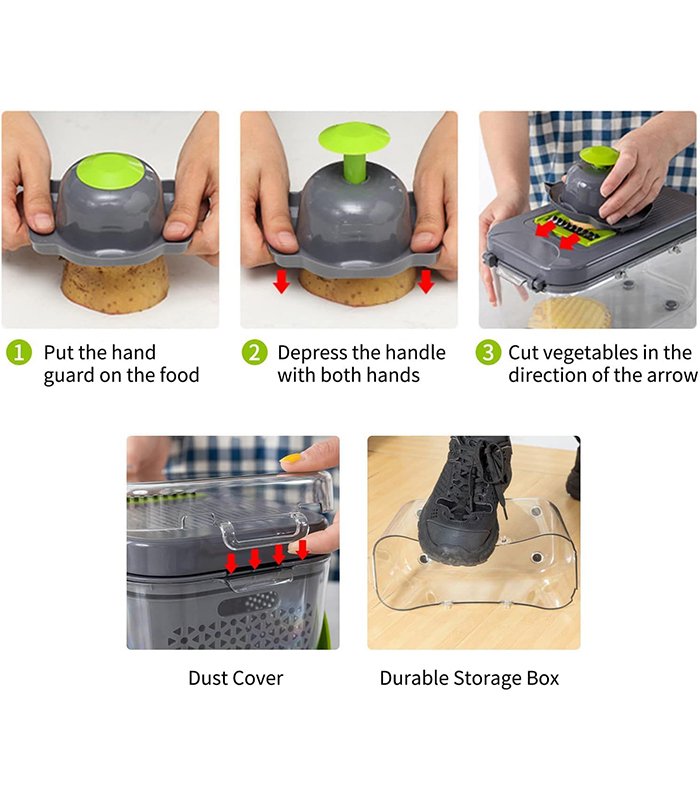 1 Put the hand guard on the food

2 Depress the handle with both hands

3 Cut vegetables in the direction of the arrow

Dust Cover

Durable Storage Box